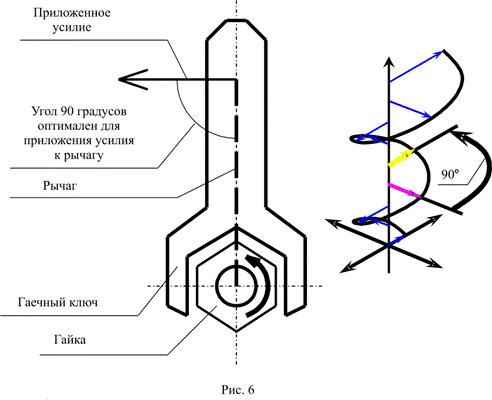 Приложенное усилие

Угол 90 градусов оптимален для приложения усилия к рычагу

Рычаг

Гаечный ключ

Гайка

90°

Рис. 6