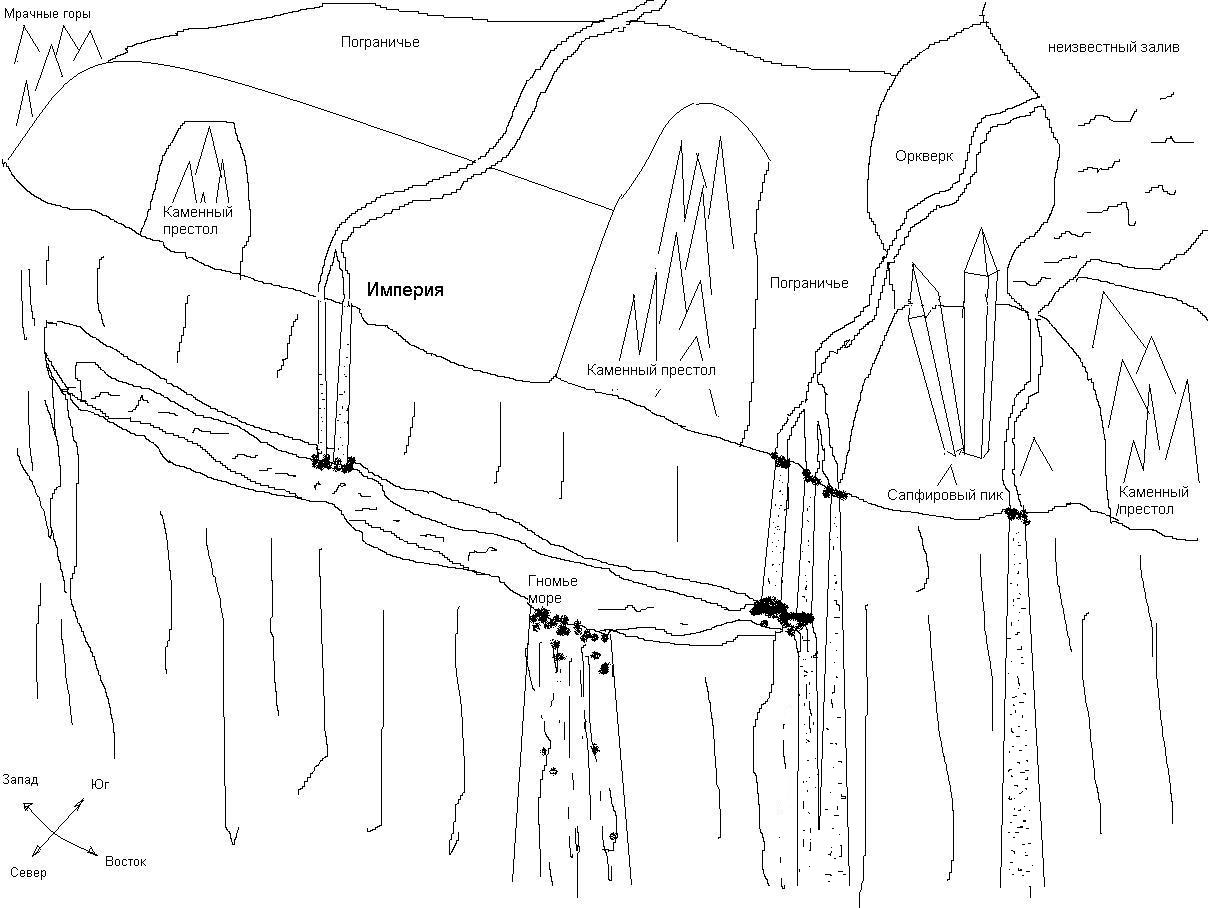 Мрачные горы

Пограничье

неизвестный залив

Оркверк

Каменный престол

Империя

Пограничье

Каменный престол

Сапфировый пик

Каменный престол

Гномье море

Запад

Юг

Север

Восток