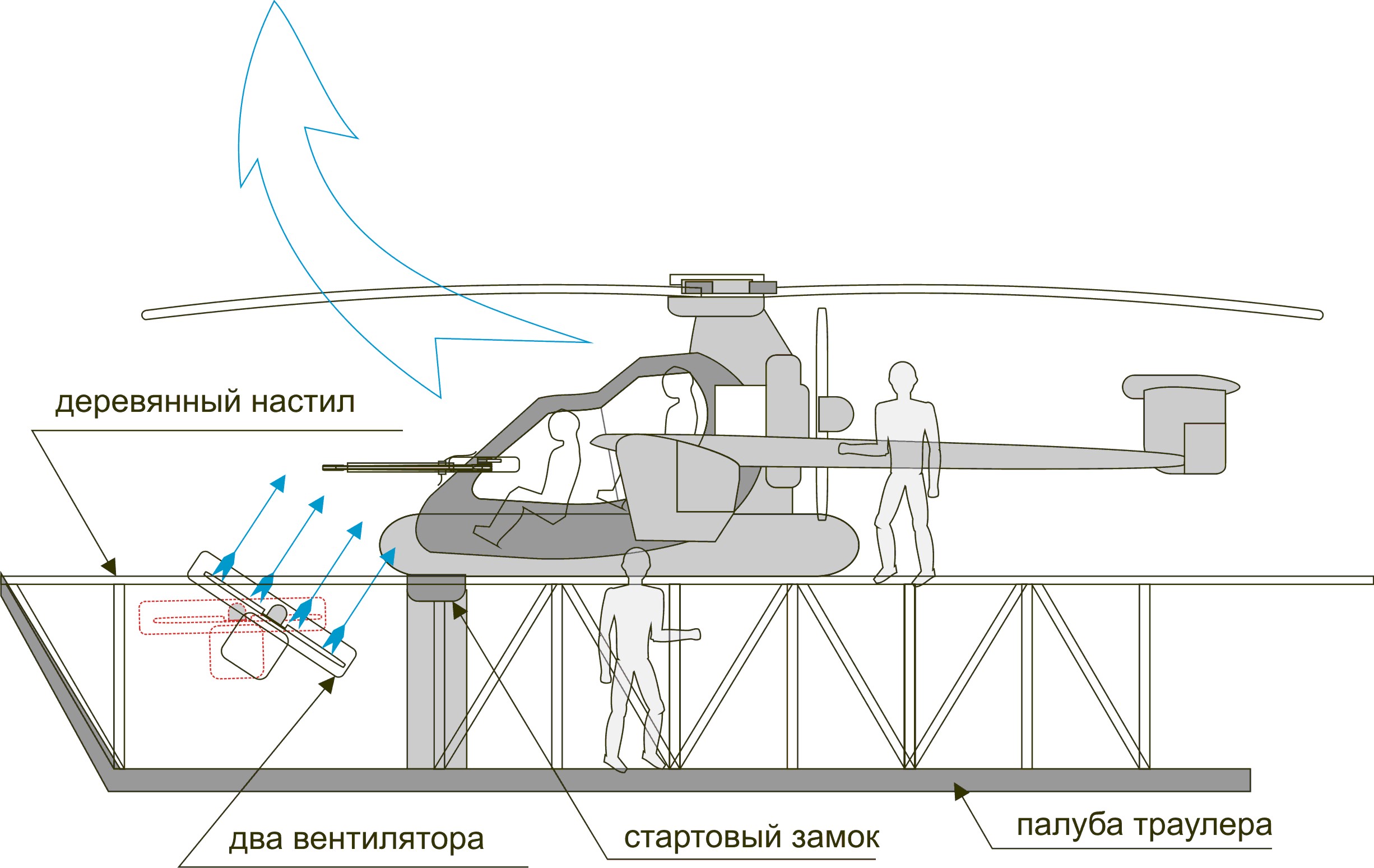 деревянный настил

два вентилятора

стартовый замок

палуба траулера